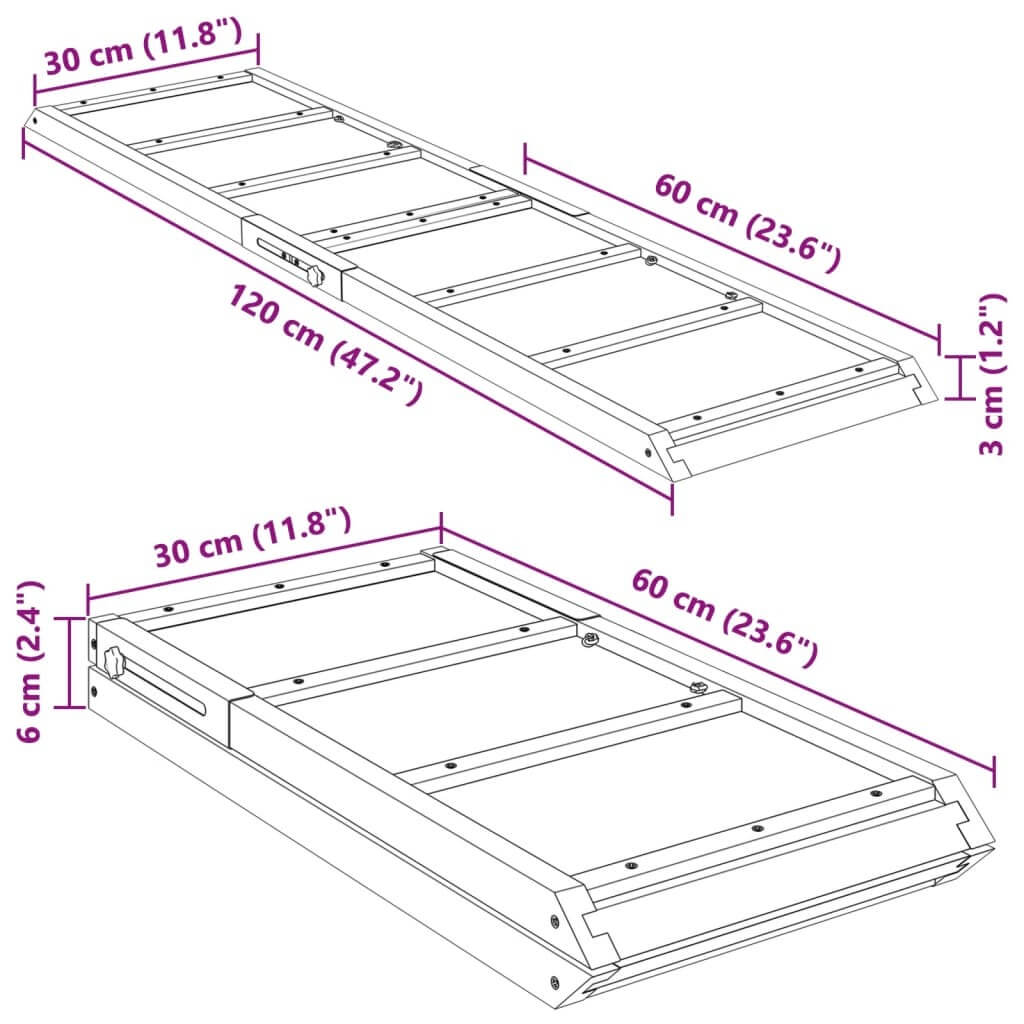 30 cm (11.8")

60 cm (23.6")

120 cm (47.2")

3 cm (1.2")

30 cm (11.8")

60 cm (23.6")

6 cm (2.4")